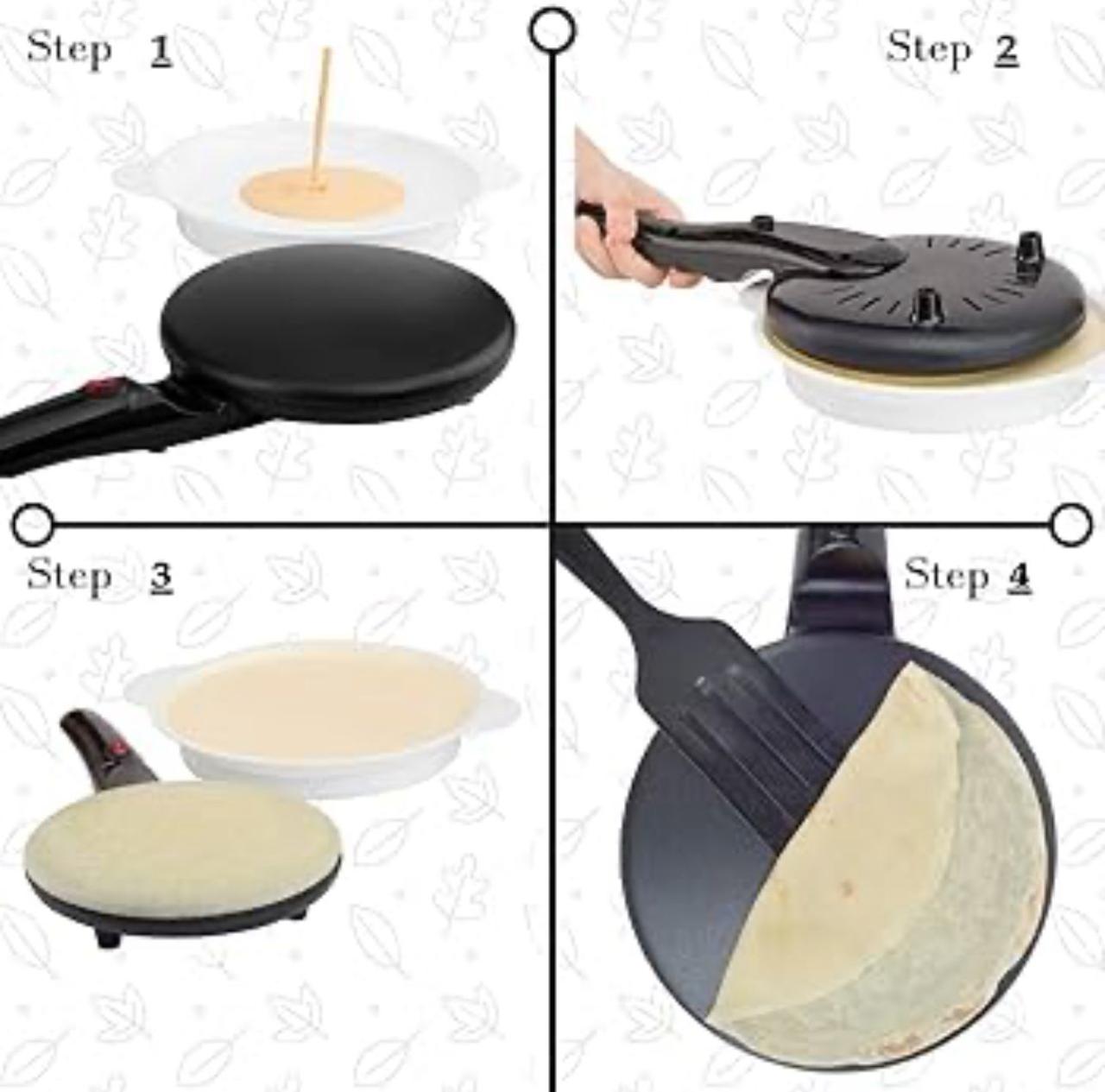 Step 1

Step 2

Step 3

Step 4